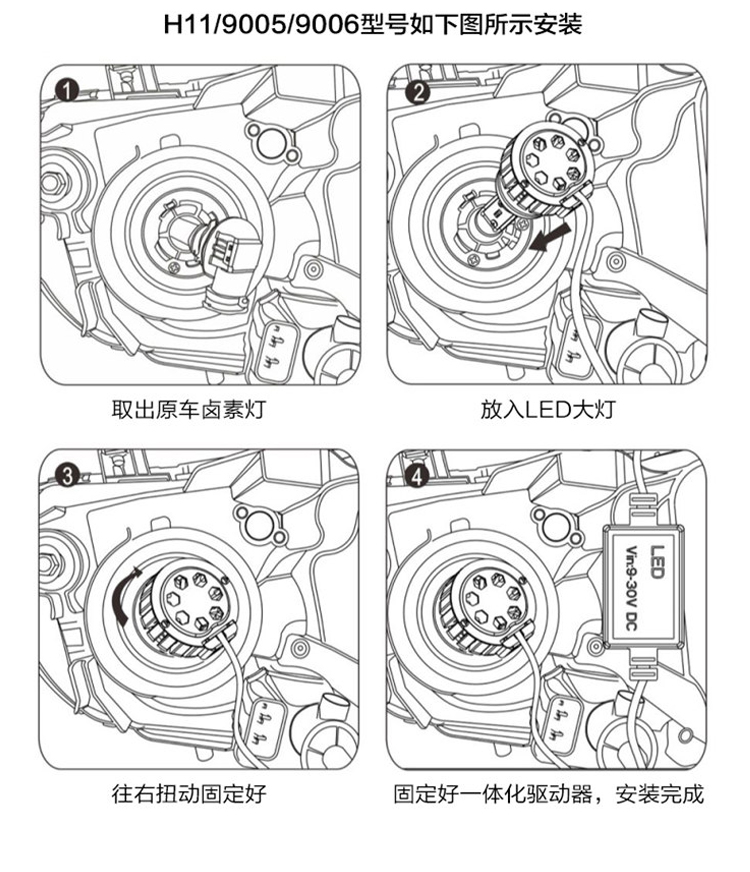 H11/9005/9006型号如下图所示安装

1

取出原车卤素灯

2

放入LED大灯

3

往右扭动固定好

4

LED
Vin:9-30V DC

固定好一体化驱动器，安装完成